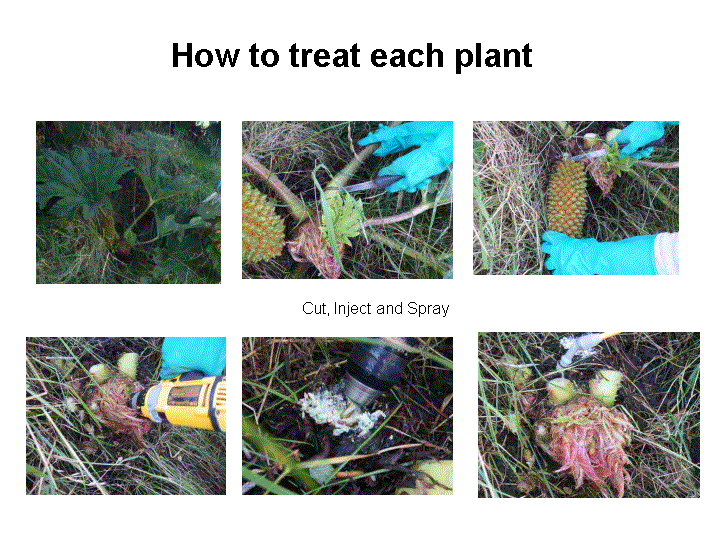 How to treat each plant

Cut, Inject and Spray